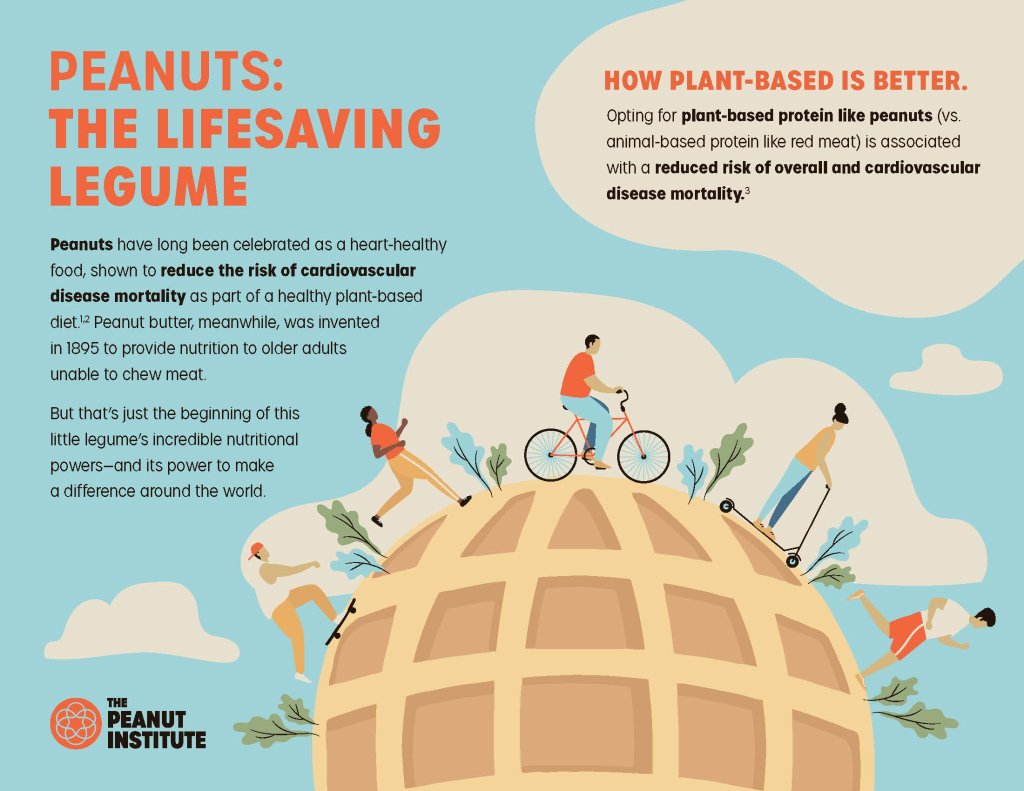 PEANUTS: THE LIFESAVING LEGUME

Peanuts have long been celebrated as a heart-healthy food, shown to reduce the risk of cardiovascular disease mortality as part of a healthy plant-based diet.$^{1,2}$ Peanut butter, meanwhile, was invented in 1895 to provide nutrition to older adults unable to chew meat.

But that's just the beginning of this little legume's incredible nutritional powers—and its power to make a difference around the world.

HOW PLANT-BASED IS BETTER.

Opting for plant-based protein like peanuts (vs. animal-based protein like red meat) is associated with a reduced risk of overall and cardiovascular disease mortality.$^{3}$

THE PEANUT INSTITUTE